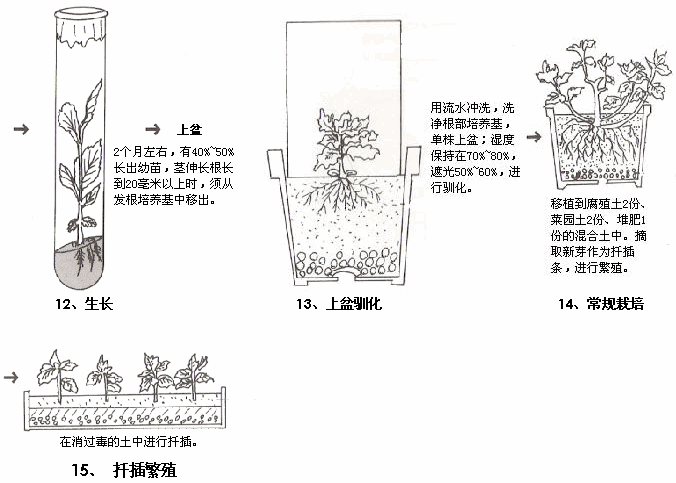 →

→ 上盆

2个月左右，有40%~50%长出幼苗，茎伸长根长到20毫米以上时，须从发根培养基中移出。

12、生长

用流水冲洗，洗净根部培养基，单株上盆；湿度保持在70%~80%，遮光50%~60%，进行驯化。

13、上盆驯化

→

移植到腐殖土2份、菜园土2份、堆肥1份的混合土中。摘取新芽作为扦插条，进行繁殖。

14、常规栽培

→

在消过毒的土中进行扦插。

15、 扦插繁殖